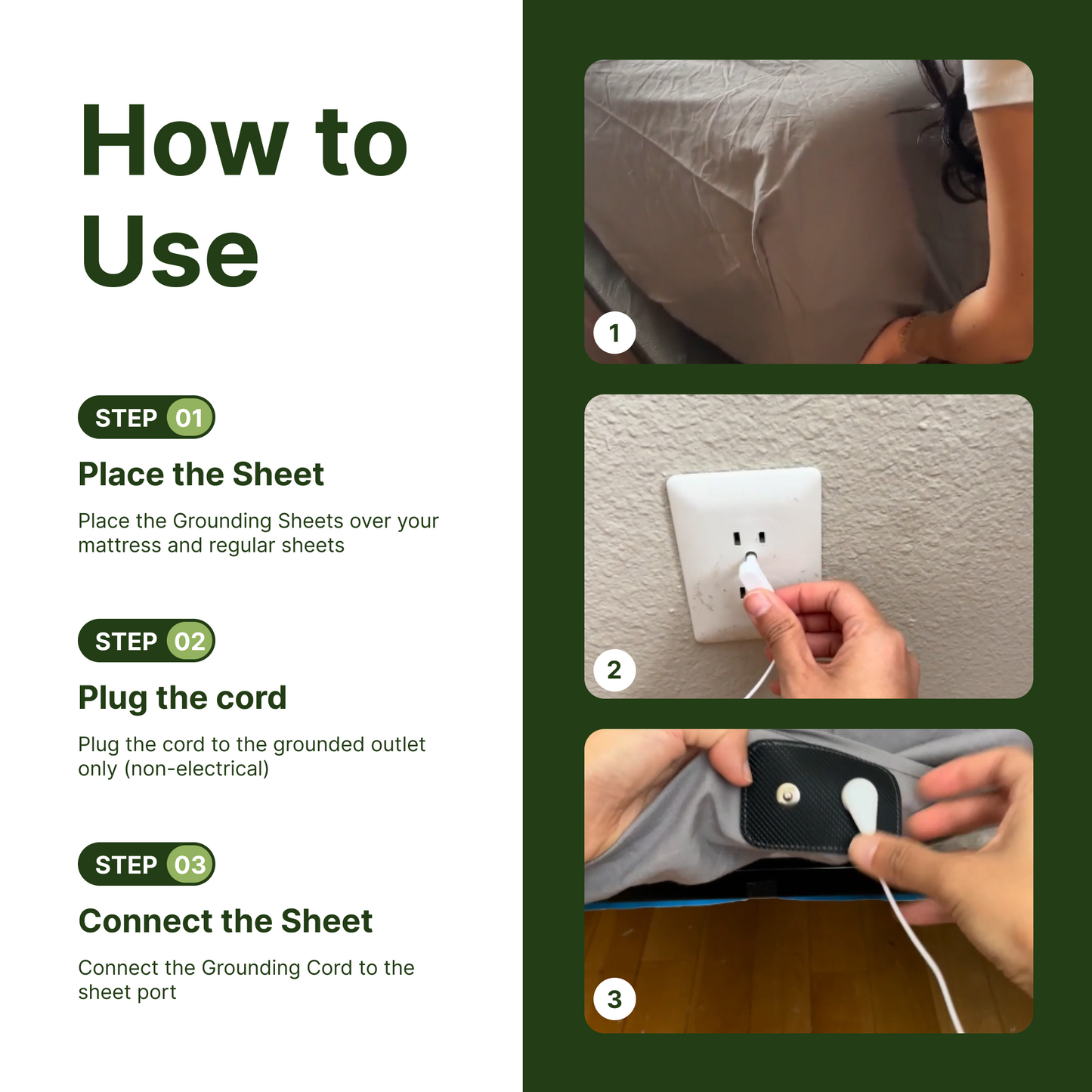 How to Use

STEP 01

Place the Sheet

Place the Grounding Sheets over your mattress and regular sheets

STEP 02

Plug the cord

Plug the cord to the grounded outlet only (non-electrical)

STEP 03

Connect the Sheet

Connect the Grounding Cord to the sheet port

1

2

3